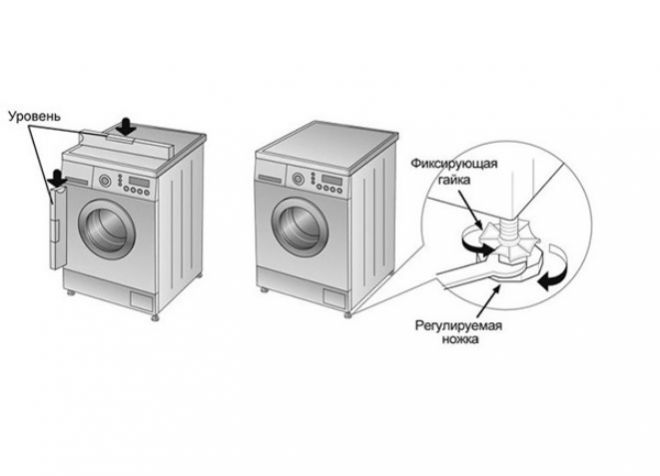 Уровень

Фиксирующая гайка

Регулируемая ножка